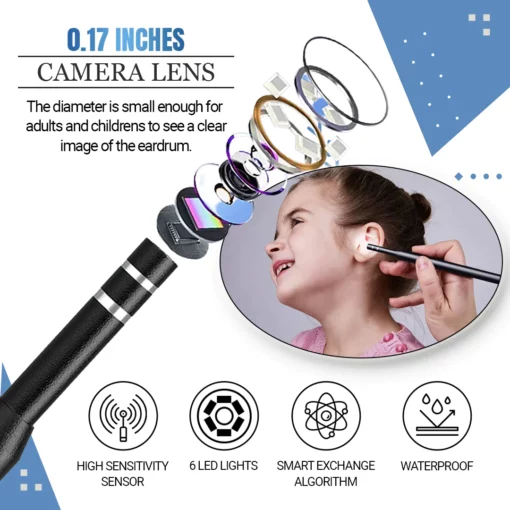 0.17 INCHES
CAMERA LENS

The diameter is small enough for adults and childrens to see a clear image of the eardrum.

HIGH SENSITIVITY SENSOR

6 LED LIGHTS

SMART EXCHANGE ALGORITHM

WATERPROOF