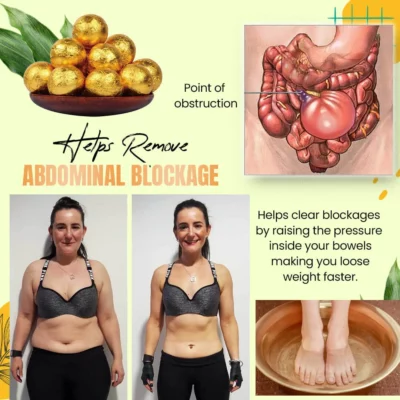 Point of obstruction

Helps Remove
ABDOMINAL BLOCKAGE

Helps clear blockages by raising the pressure inside your bowels making you loose weight faster.