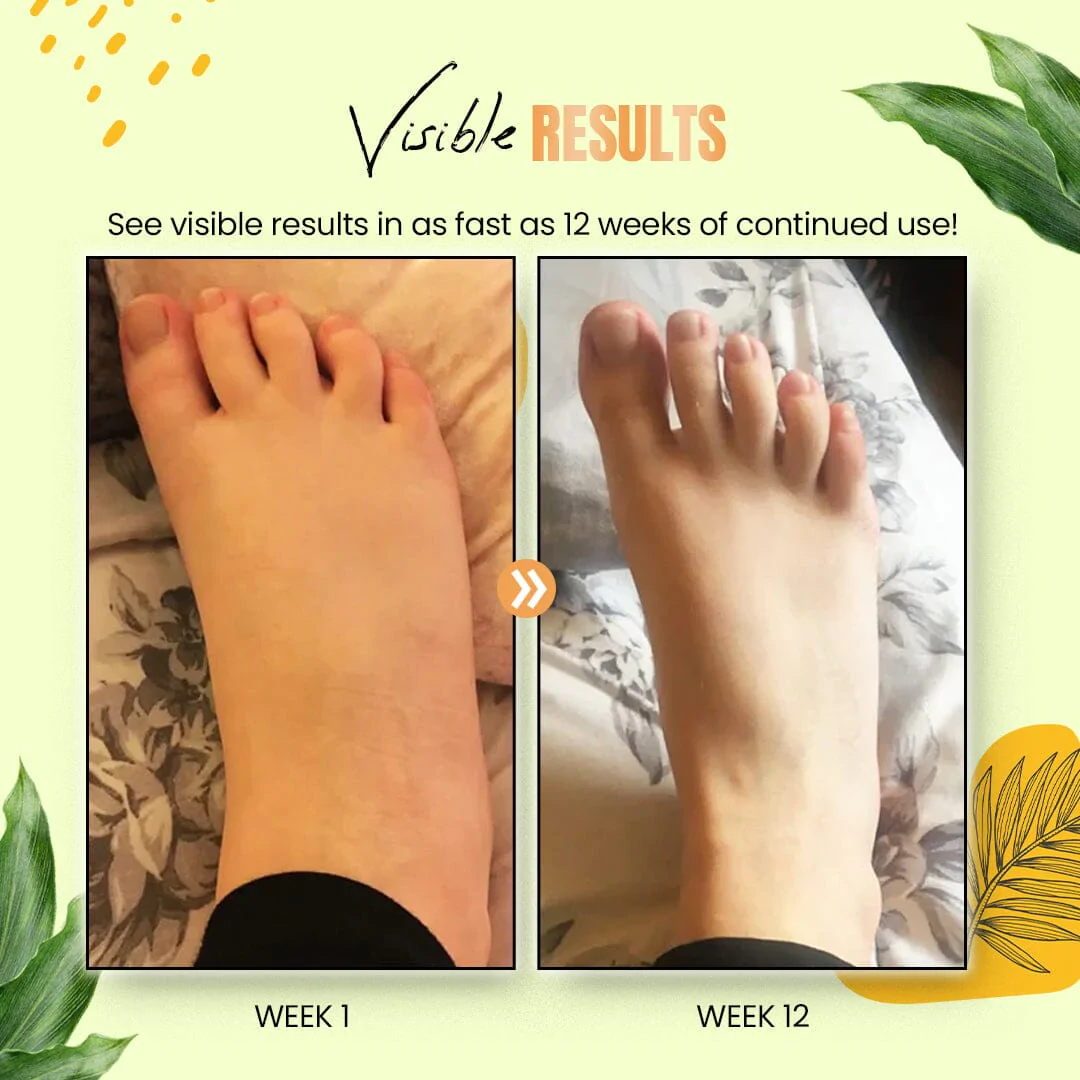 Visible RESULTS

See visible results in as fast as 12 weeks of continued use!

WEEK 1

WEEK 12