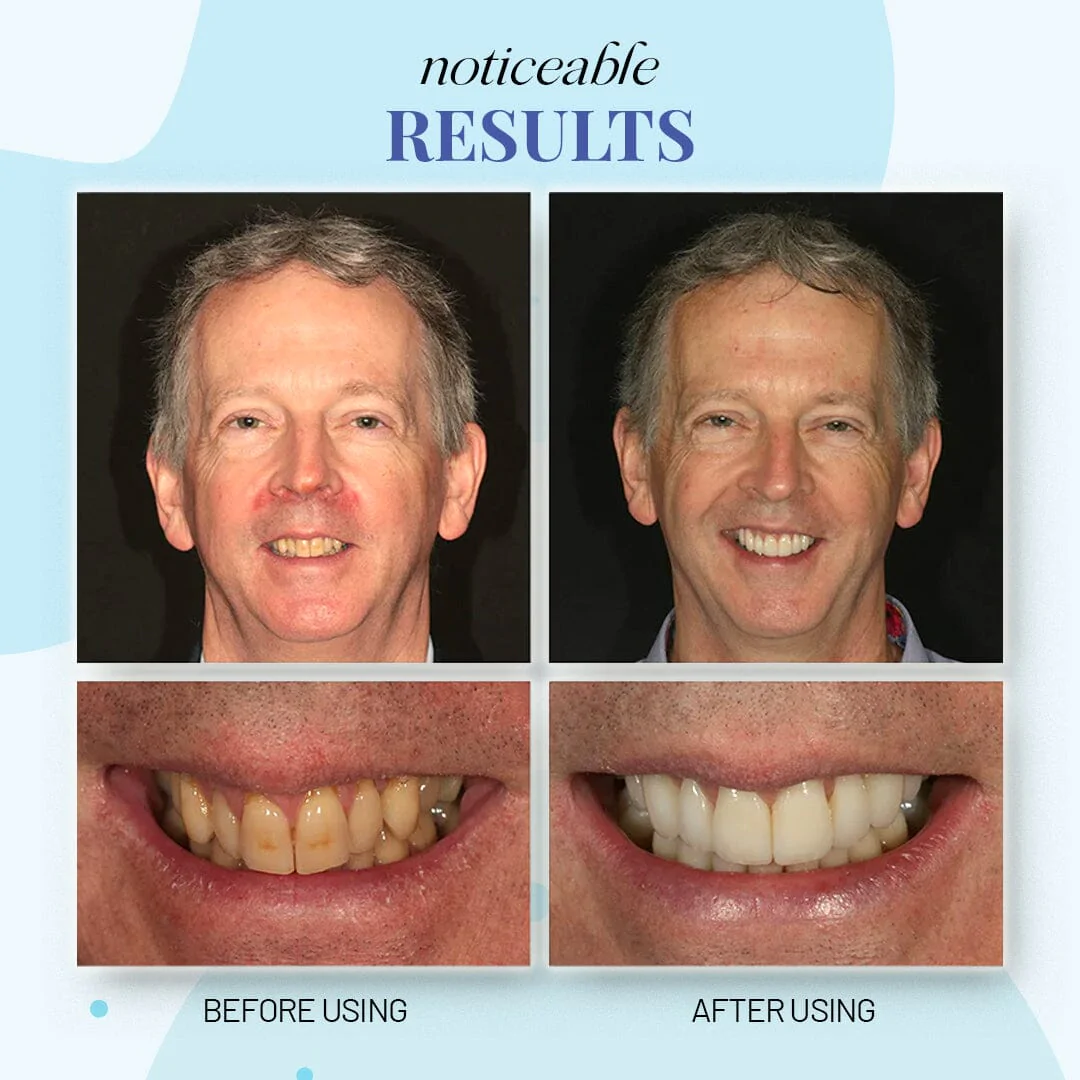 noticeable
RESULTS

BEFORE USING

AFTER USING