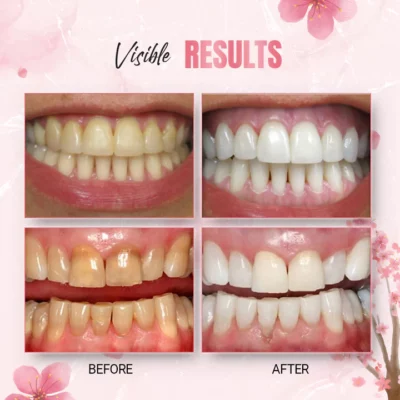 Visible RESULTS

BEFORE

AFTER