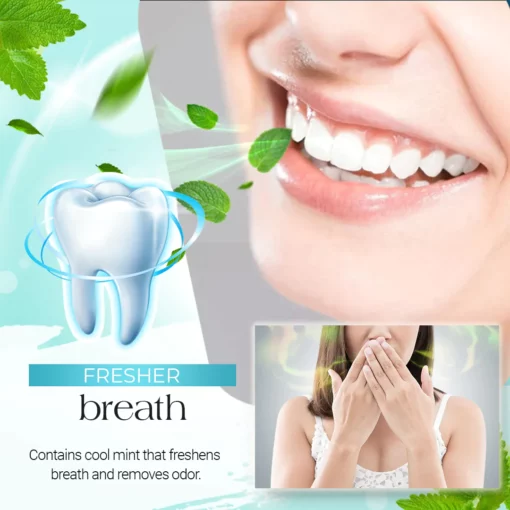 FRESHER
breath

Contains cool mint that freshens breath and removes odor.