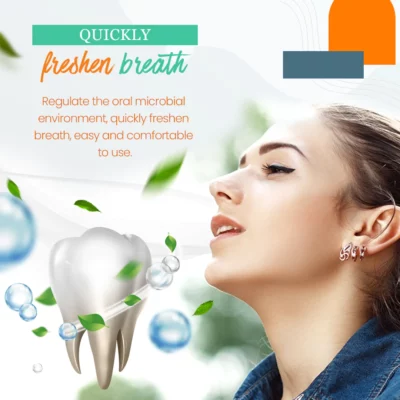 QUICKLY

freshen breath

Regulate the oral microbial environment, quickly freshen breath, easy and comfortable to use.