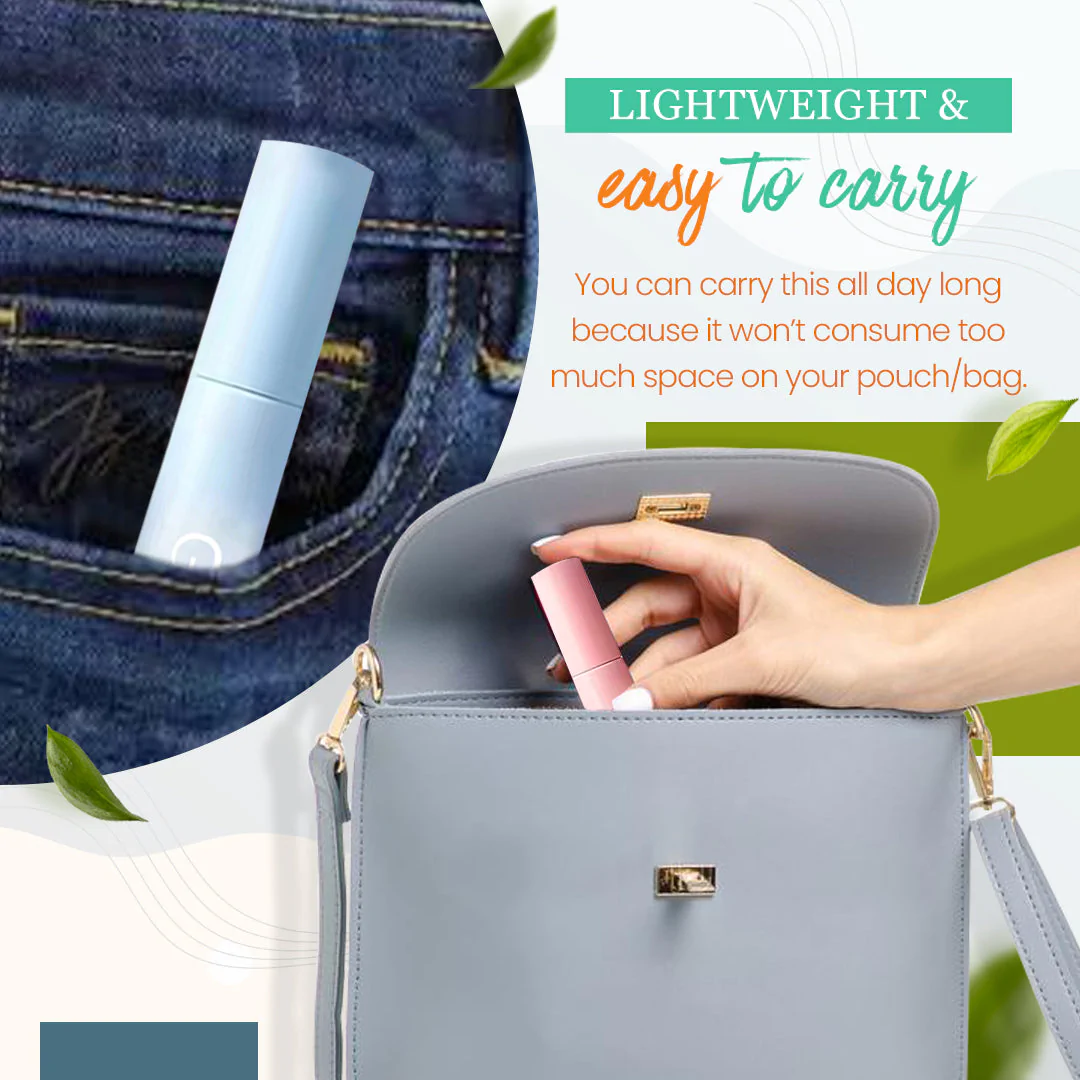 LIGHTWEIGHT &
easy to carry

You can carry this all day long because it won't consume too much space on your pouch/bag.