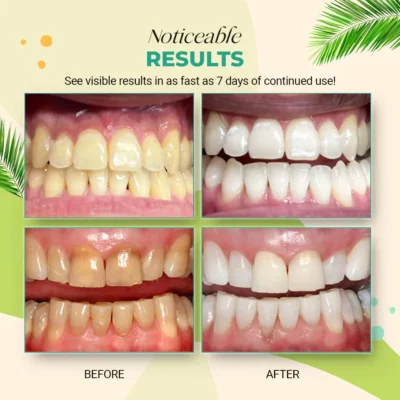 Noticeable
RESULTS

See visible results in as fast as 7 days of continued use!

BEFORE

AFTER