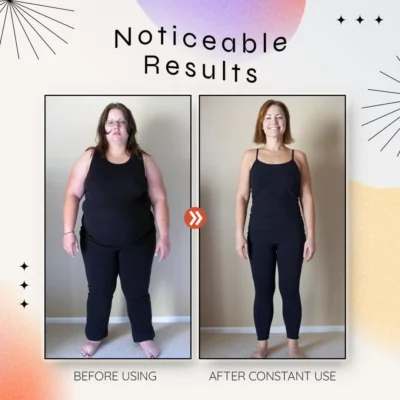 Noticeable Results

BEFORE USING

AFTER CONSTANT USE