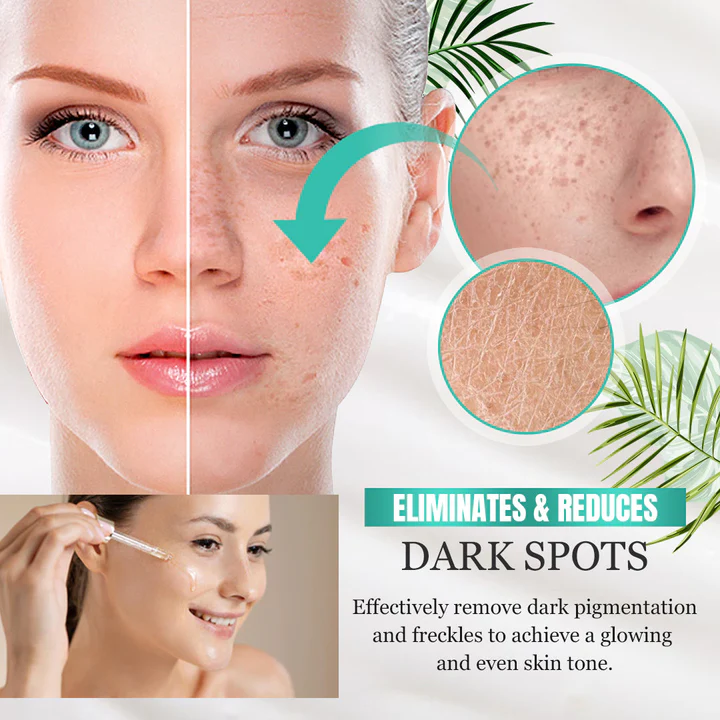 ELIMINATES & REDUCES
DARK SPOTS

Effectively remove dark pigmentation and freckles to achieve a glowing and even skin tone.