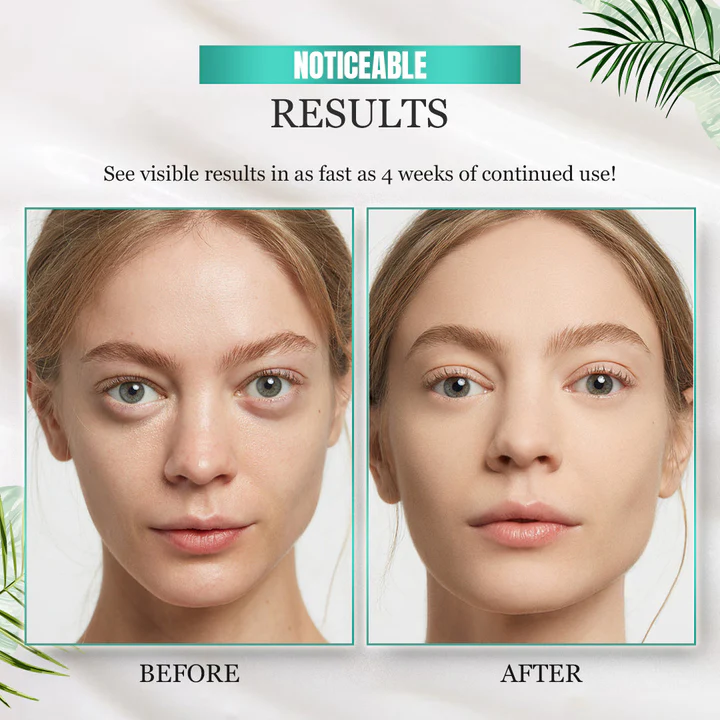 NOTICEABLE
RESULTS

See visible results in as fast as 4 weeks of continued use!

BEFORE

AFTER