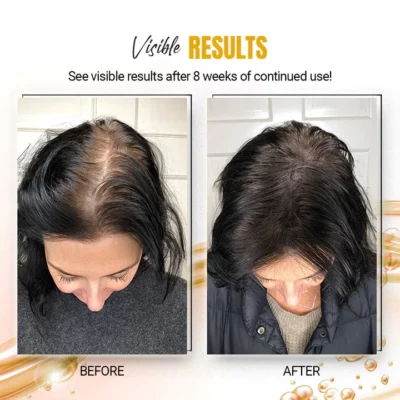 Visible RESULTS

See visible results after 8 weeks of continued use!

BEFORE

AFTER