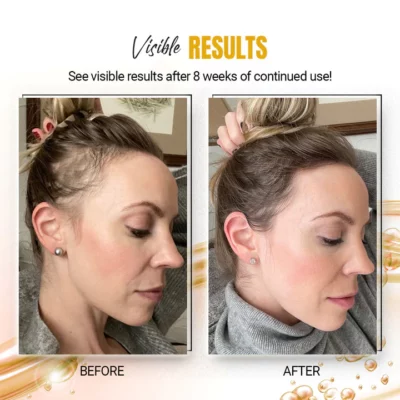 Visible RESULTS

See visible results after 8 weeks of continued use!

BEFORE

AFTER