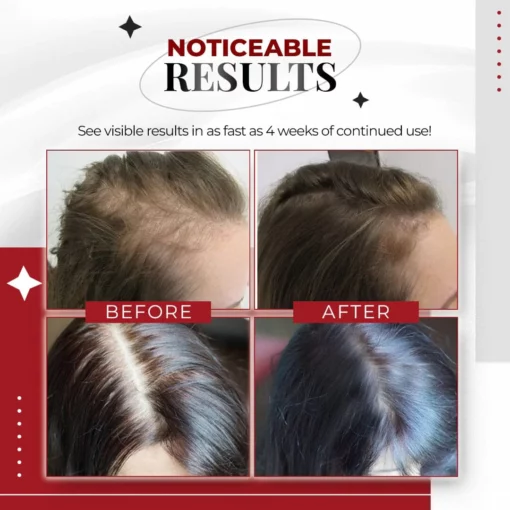 NOTICEABLE
RESULTS

See visible results in as fast as 4 weeks of continued use!

BEFORE

AFTER