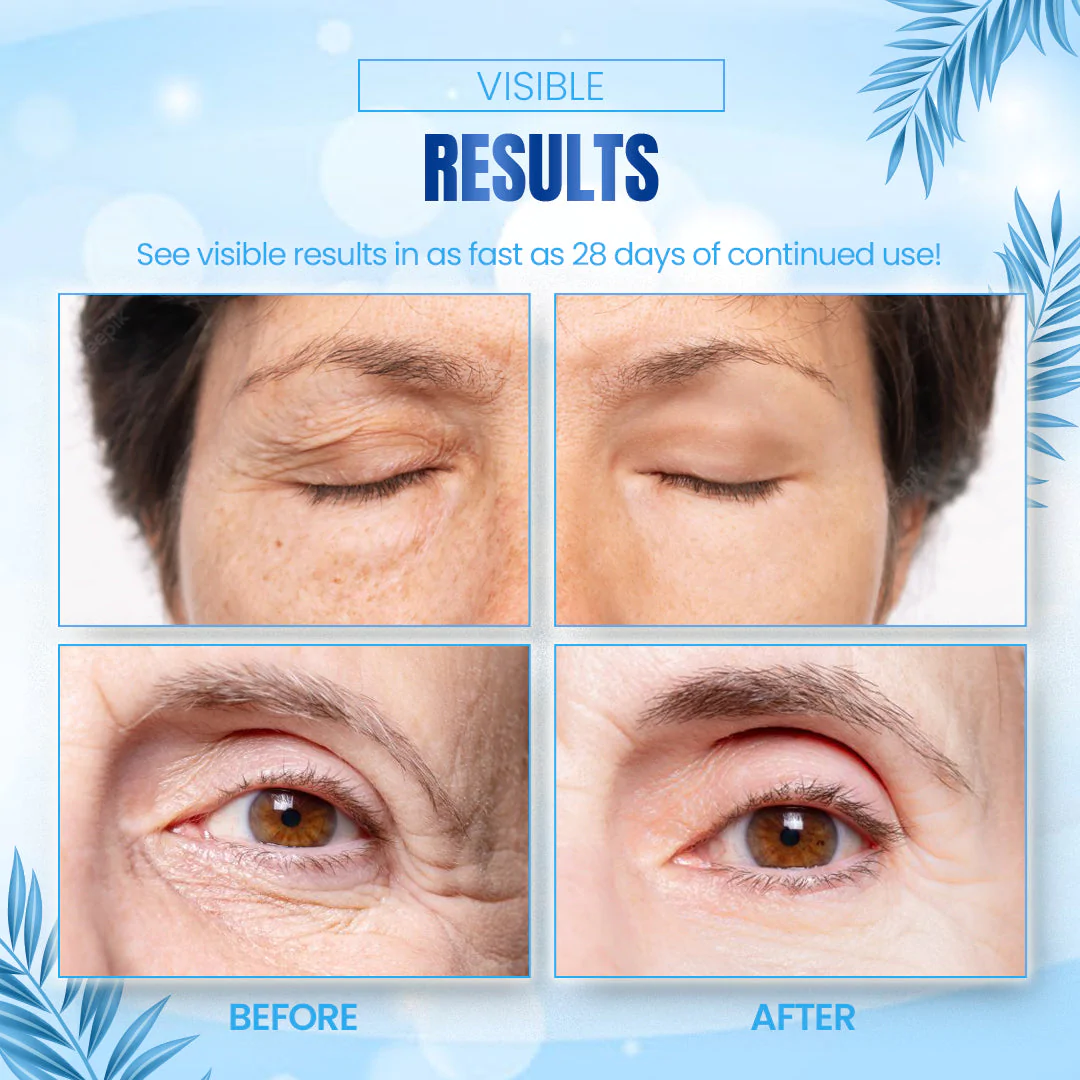 VISIBLE
RESULTS

See visible results in as fast as 28 days of continued use!

BEFORE

AFTER