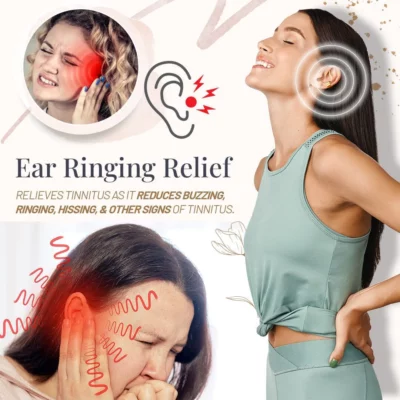 Ear Ringing Relief

RELIEVES TINNITUS AS IT REDUCES BUZZING, RINGING, HISSING, & OTHER SIGNS OF TINNITUS.