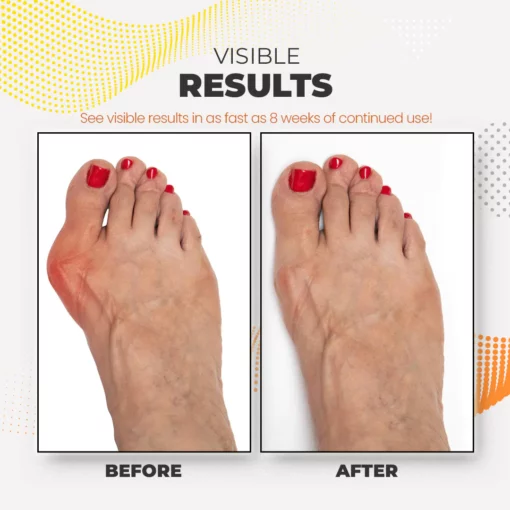 VISIBLE
RESULTS

See visible results in as fast as 8 weeks of continued use!

BEFORE

AFTER