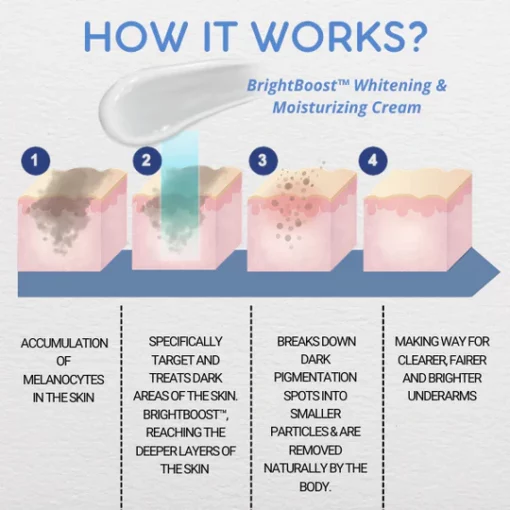 HOW IT WORKS?

BrightBoost™ Whitening & Moisturizing Cream

1

2

3

4

ACCUMULATION OF MELANOCYTES IN THE SKIN

SPECIFICALLY TARGET AND TREATS DARK AREAS OF THE SKIN. BRIGHTBOOST™, REACHING THE DEEPER LAYERS OF THE SKIN

BREAKS DOWN DARK PIGMENTATION SPOTS INTO SMALLER PARTICLES & ARE REMOVED NATURALLY BY THE BODY.

MAKING WAY FOR CLEARER, FAIRER AND BRIGHTER UNDERARMS