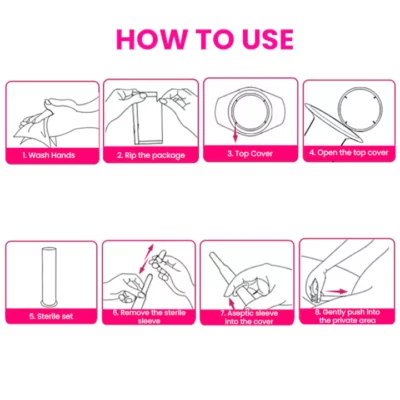 HOW TO USE

1. Wash Hands

2. Rip the package

3. Top Cover

4. Open the top cover

5. Sterile set

6. Remove the sterile sleeve

7. Aseptic sleeve into the cover

8. Gently push into the private area