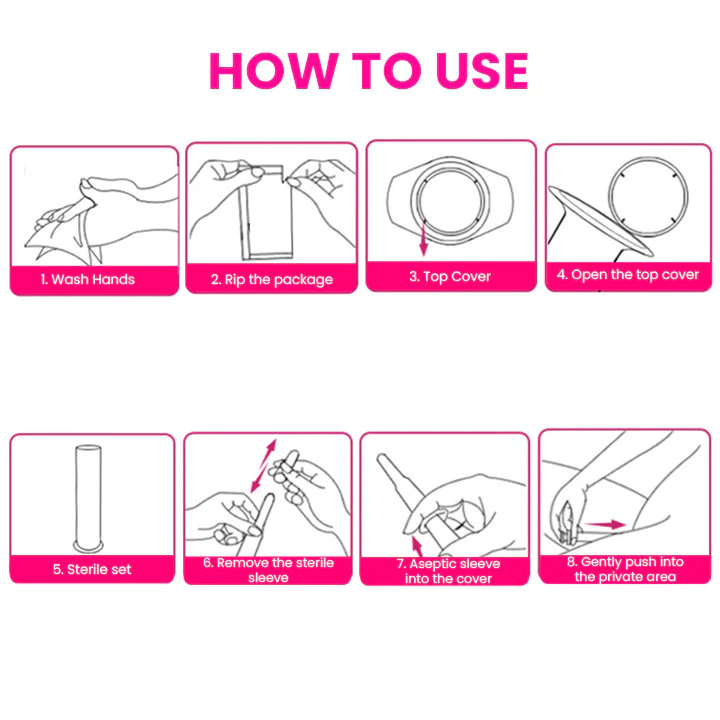 HOW TO USE

1. Wash Hands

2. Rip the package

3. Top Cover

4. Open the top cover

5. Sterile set

6. Remove the sterile sleeve

7. Aseptic sleeve into the cover

8. Gently push into the private area