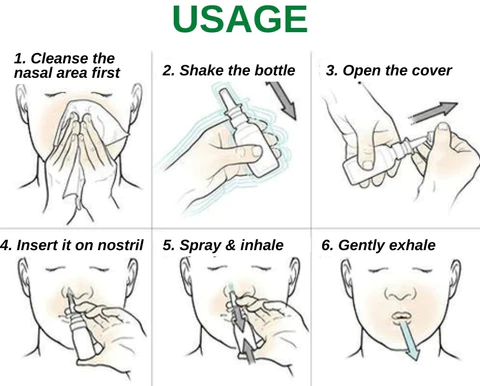 USAGE

1. Cleanse the nasal area first

2. Shake the bottle

3. Open the cover

4. Insert it on nostril

5. Spray & inhale

6. Gently exhale