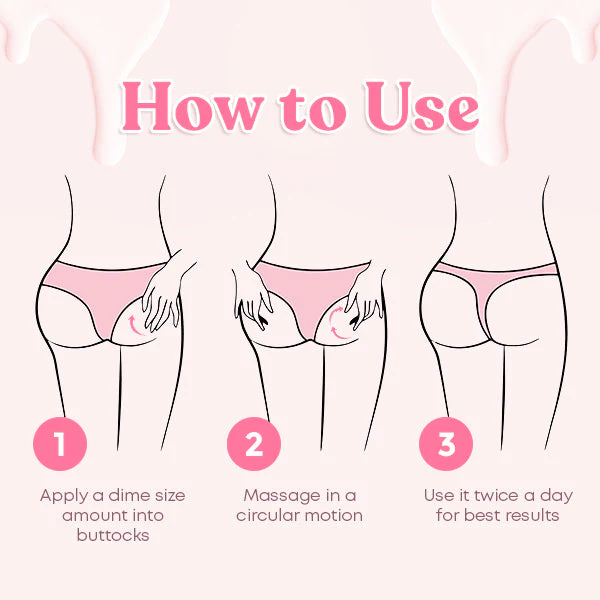 How to Use

1

Apply a dime size amount into buttocks

2

Massage in a circular motion

3

Use it twice a day for best results