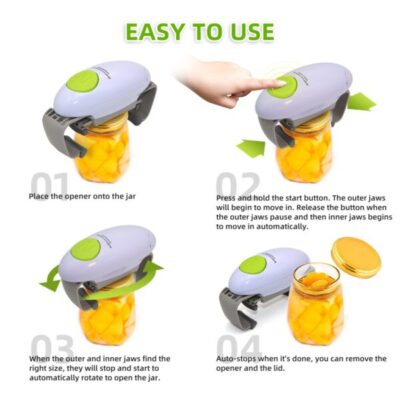 EASY TO USE

01
Place the opener onto the jar

02
Press and hold the start button. The outer jaws will begin to move in. Release the button when the outer jaws pause and then inner jaws begins to move in automatically.

03
When the outer and inner jaws find the right size, they will stop and start to automatically rotate to open the jar.

04
Auto-stops when it's done, you can remove the opener and the lid.