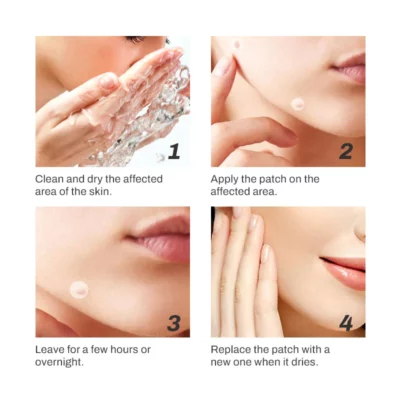 1

Clean and dry the affected area of the skin.

2

Apply the patch on the affected area.

3

Leave for a few hours or overnight.

4

Replace the patch with a new one when it dries.