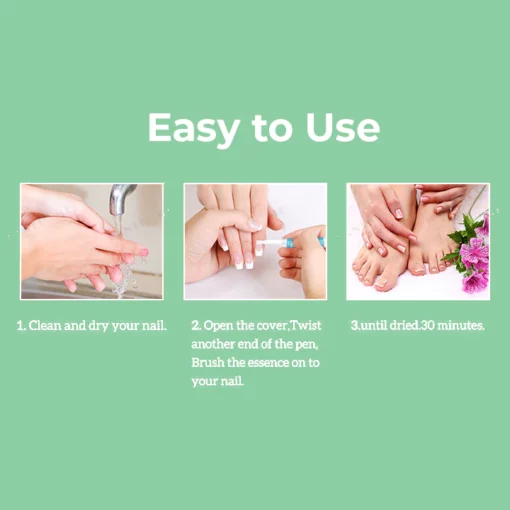 Easy to Use

1. Clean and dry your nail.

2. Open the cover,Twist another end of the pen, Brush the essence on to your nail.

3.until dried.30 minutes.