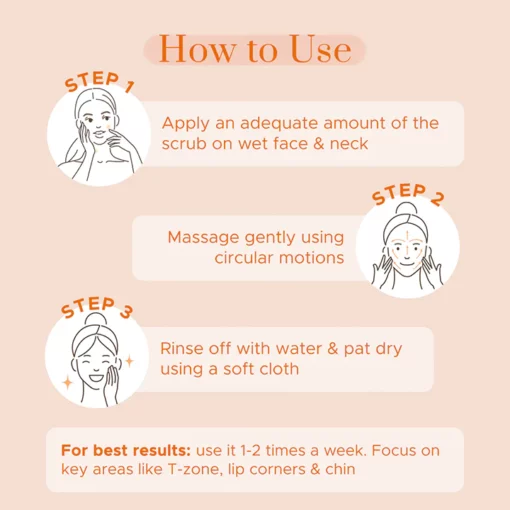 How to Use

STEP 1

Apply an adequate amount of the scrub on wet face & neck

STEP 2

Massage gently using circular motions

STEP 3

Rinse off with water & pat dry using a soft cloth

For best results: use it 1-2 times a week. Focus on key areas like T-zone, lip corners & chin