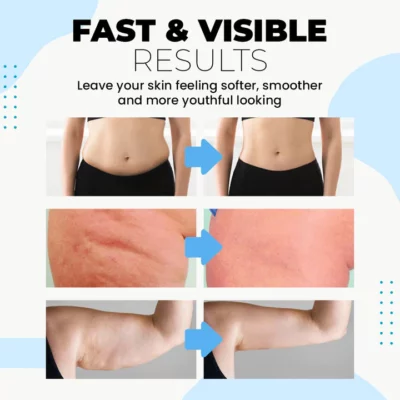 FAST & VISIBLE RESULTS

Leave your skin feeling softer, smoother and more youthful looking