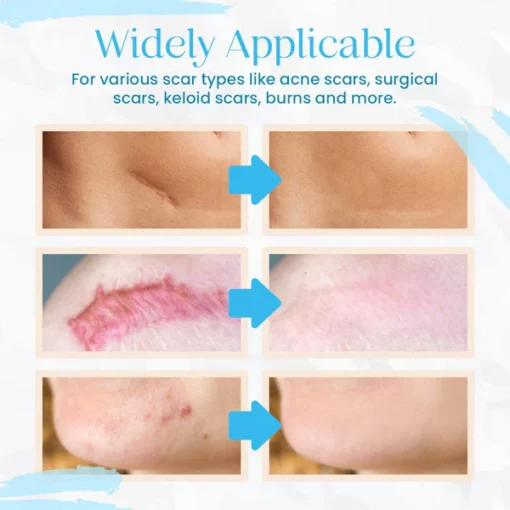 Widely Applicable

For various scar types like acne scars, surgical scars, keloid scars, burns and more.