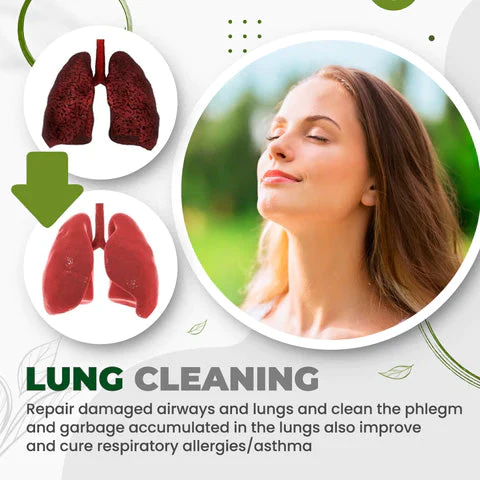 LUNG CLEANING

Repair damaged airways and lungs and clean the phlegm and garbage accumulated in the lungs also improve and cure respiratory allergies/asthma