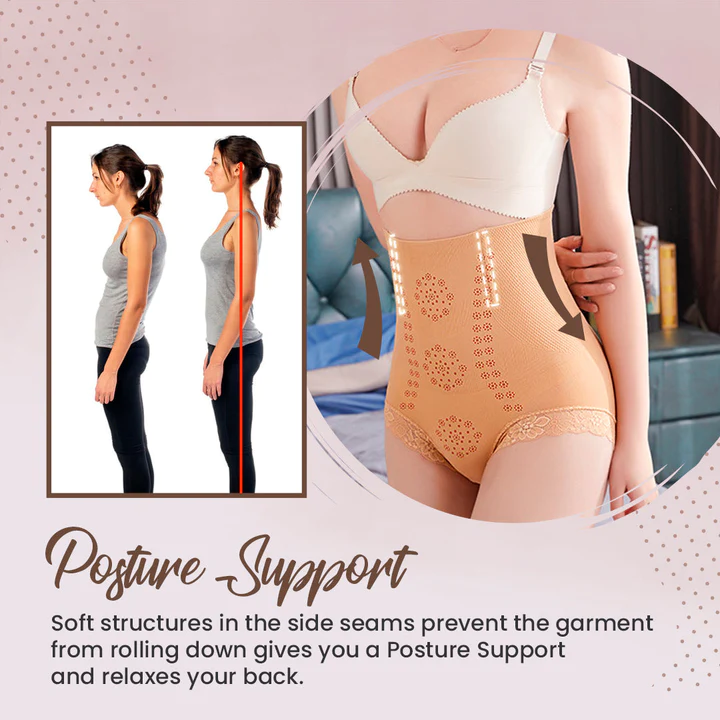 Posture Support

Soft structures in the side seams prevent the garment from rolling down gives you a Posture Support and relaxes your back.