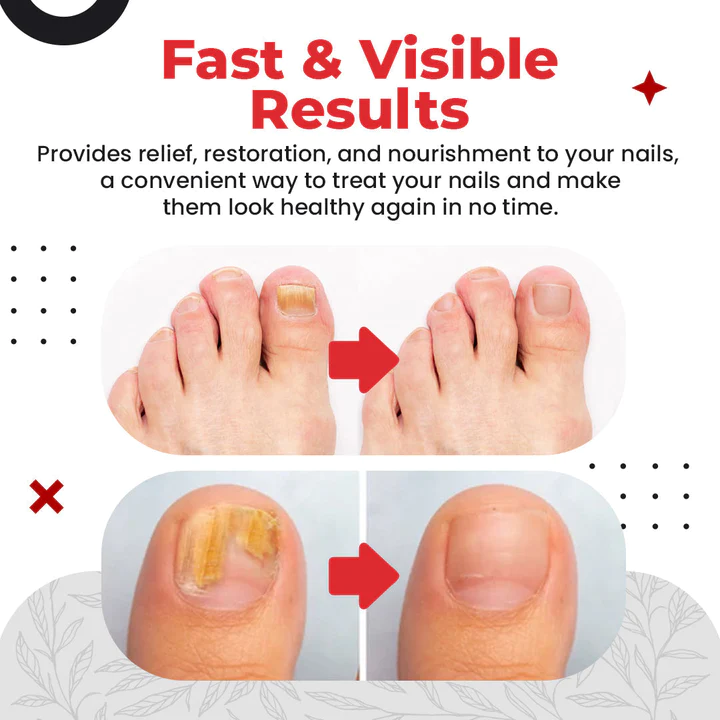 Fast & Visible Results

Provides relief, restoration, and nourishment to your nails, a convenient way to treat your nails and make them look healthy again in no time.