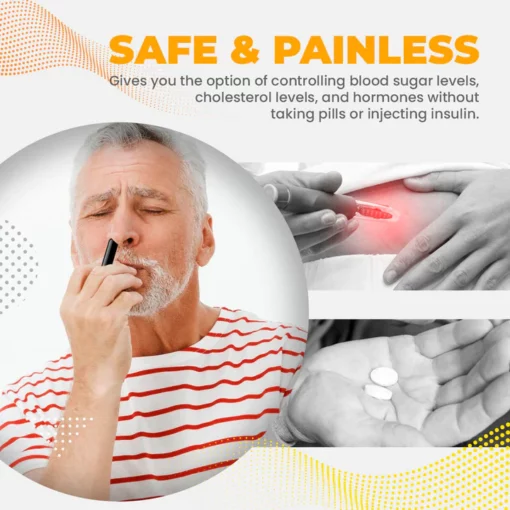 SAFE & PAINLESS

Gives you the option of controlling blood sugar levels, cholesterol levels, and hormones without taking pills or injecting insulin.