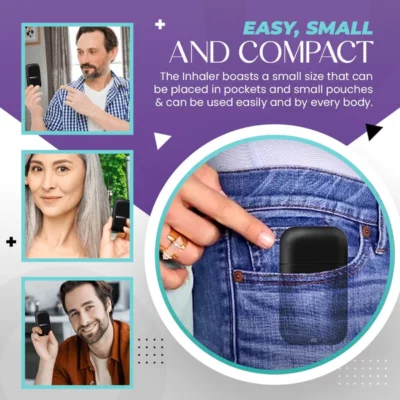 EASY, SMALL
AND COMPACT

The Inhaler boasts a small size that can be placed in pockets and small pouches & can be used easily and by every body.