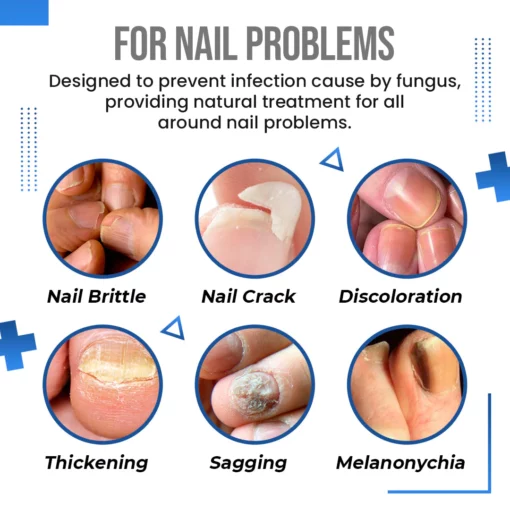 FOR NAIL PROBLEMS

Designed to prevent infection cause by fungus, providing natural treatment for all around nail problems.

Nail Brittle

Nail Crack

Discoloration

Thickening

Sagging

Melanonychia