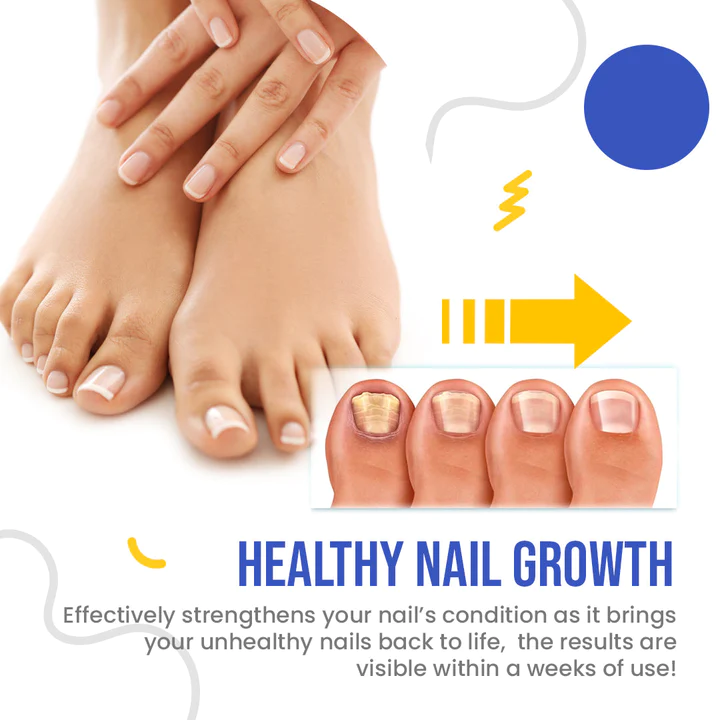 HEALTHY NAIL GROWTH

Effectively strengthens your nail's condition as it brings your unhealthy nails back to life,  the results are visible within a weeks of use!