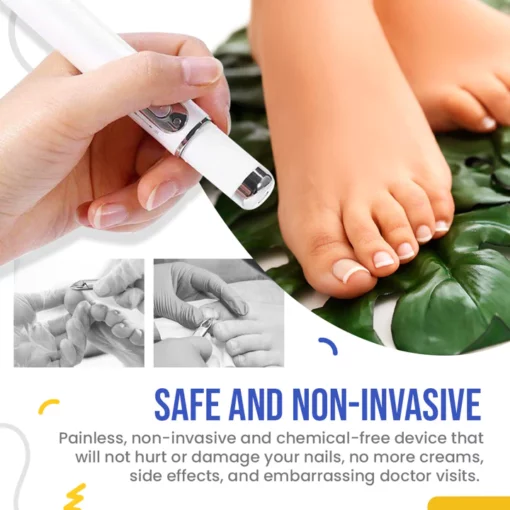 SAFE AND NON-INVASIVE

Painless, non-invasive and chemical-free device that will not hurt or damage your nails, no more creams, side effects, and embarrassing doctor visits.