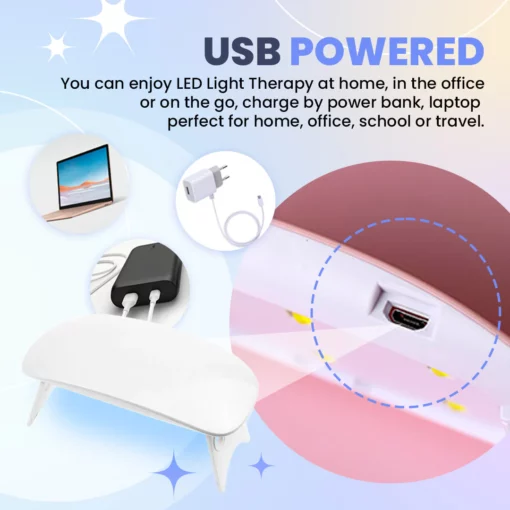 USB POWERED

You can enjoy LED Light Therapy at home, in the office or on the go, charge by power bank, laptop perfect for home, office, school or travel.