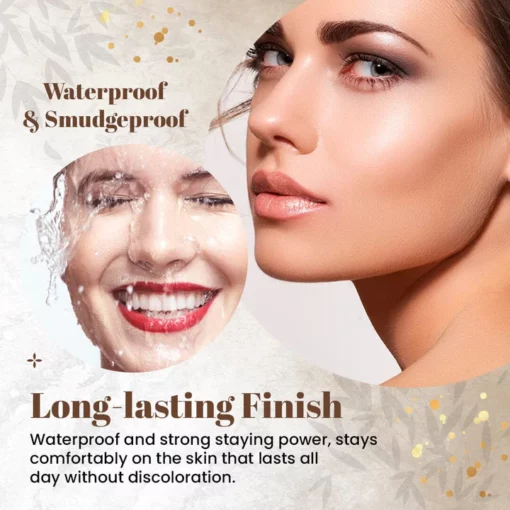 Waterproof & Smudgeproof

Long-lasting Finish

Waterproof and strong staying power, stays comfortably on the skin that lasts all day without discoloration.