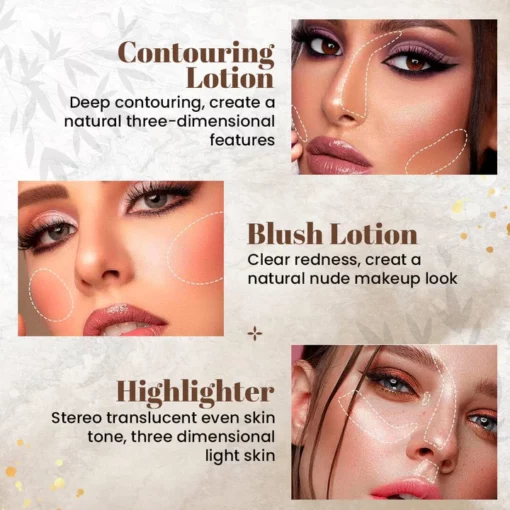 Contouring Lotion
Deep contouring, create a natural three-dimensional features

Blush Lotion
Clear redness, creat a natural nude makeup look

Highlighter
Stereo translucent even skin tone, three dimensional light skin