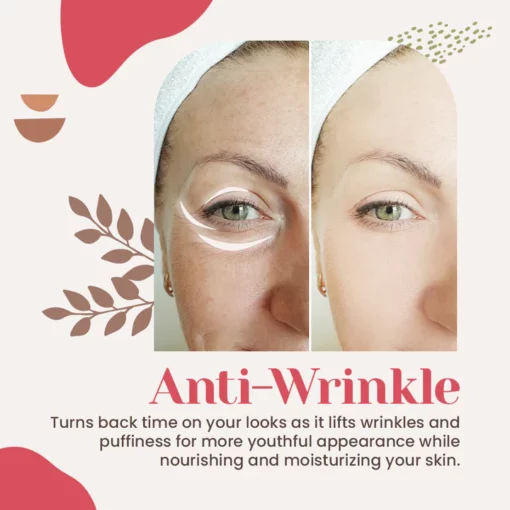 Anti-Wrinkle

Turns back time on your looks as it lifts wrinkles and puffiness for more youthful appearance while nourishing and moisturizing your skin.