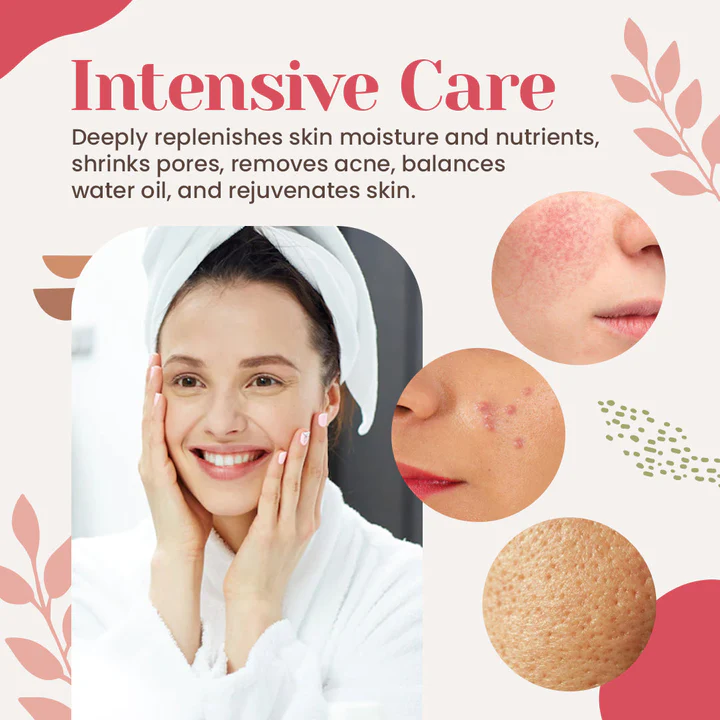 Intensive Care

Deeply replenishes skin moisture and nutrients, shrinks pores, removes acne, balances water oil, and rejuvenates skin.