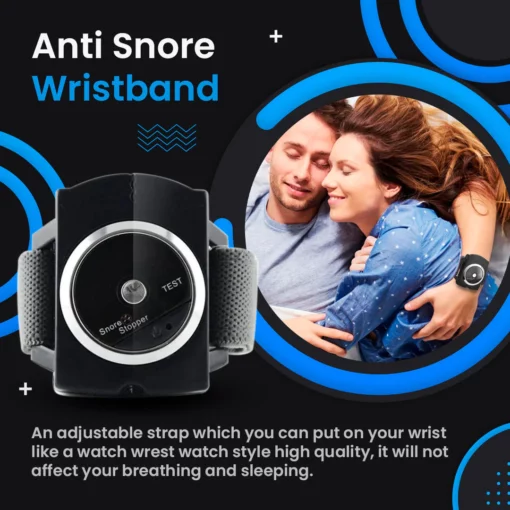 Anti Snore
Wristband

TEST
Snore Stopper

An adjustable strap which you can put on your wrist like a watch wrest watch style high quality, it will not affect your breathing and sleeping.