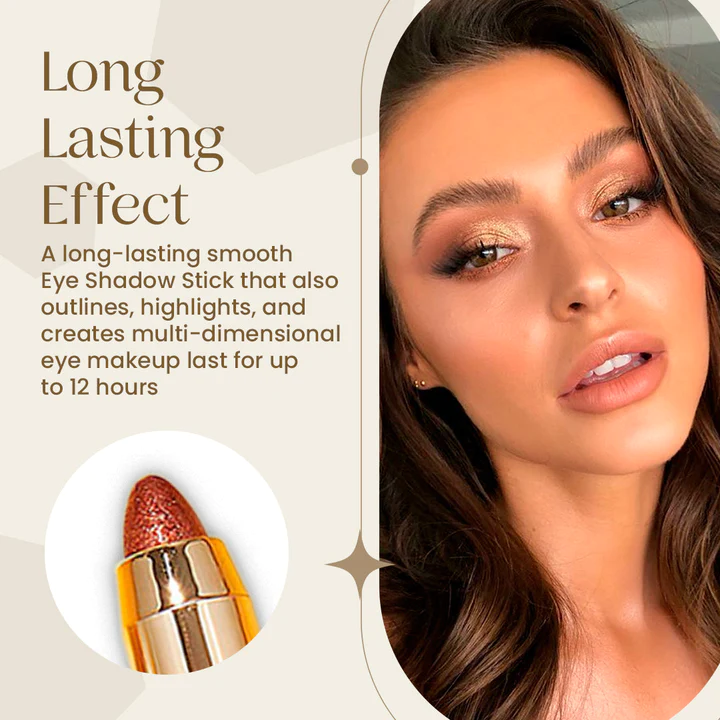 Long Lasting Effect

A long-lasting smooth Eye Shadow Stick that also outlines, highlights, and creates multi-dimensional eye makeup last for up to 12 hours