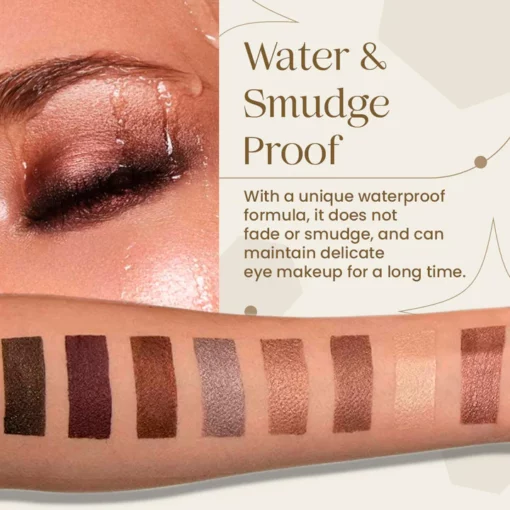 Water & Smudge Proof

With a unique waterproof formula, it does not fade or smudge, and can maintain delicate eye makeup for a long time.