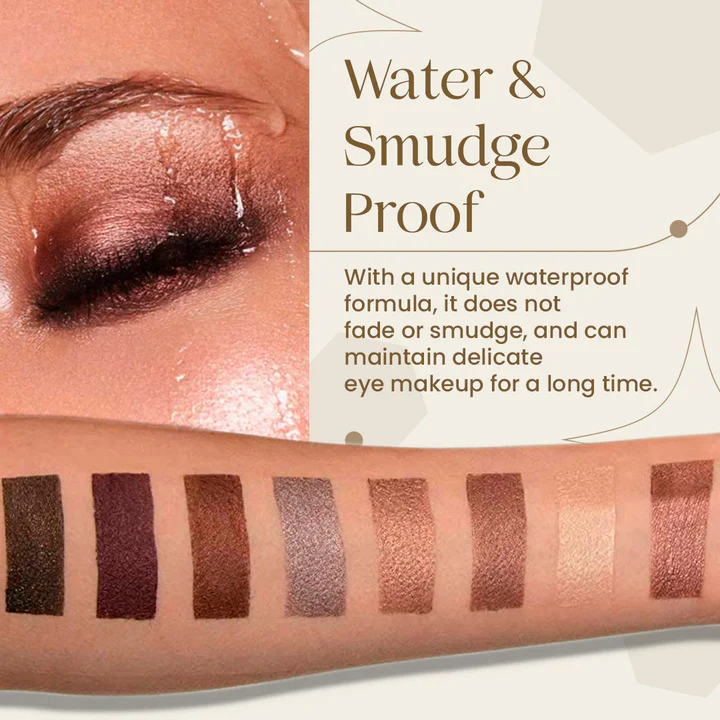 Water & Smudge Proof

With a unique waterproof formula, it does not fade or smudge, and can maintain delicate eye makeup for a long time.