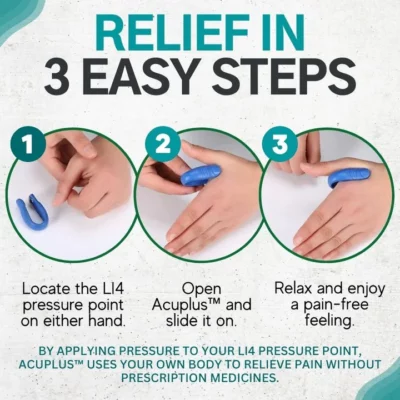 RELIEF IN
3 EASY STEPS

1

2

3

Locate the LI4 pressure point on either hand.

Open Acuplus™ and slide it on.

Relax and enjoy a pain-free feeling.

BY APPLYING PRESSURE TO YOUR LI4 PRESSURE POINT, ACUPLUS™ USES YOUR OWN BODY TO RELIEVE PAIN WITHOUT PRESCRIPTION MEDICINES.