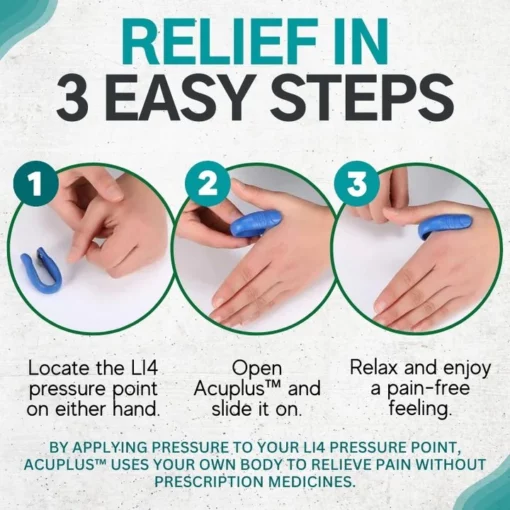 RELIEF IN
3 EASY STEPS

1

2

3

Locate the LI4 pressure point on either hand.

Open Acuplus™ and slide it on.

Relax and enjoy a pain-free feeling.

BY APPLYING PRESSURE TO YOUR LI4 PRESSURE POINT, ACUPLUS™ USES YOUR OWN BODY TO RELIEVE PAIN WITHOUT PRESCRIPTION MEDICINES.