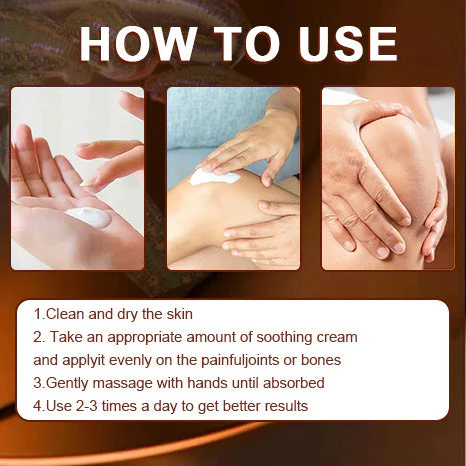 HOW TO USE

1.Clean and dry the skin

2. Take an appropriate amount of soothing cream and applyit evenly on the painfuljoints or bones

3.Gently massage with hands until absorbed

4.Use 2-3 times a day to get better results