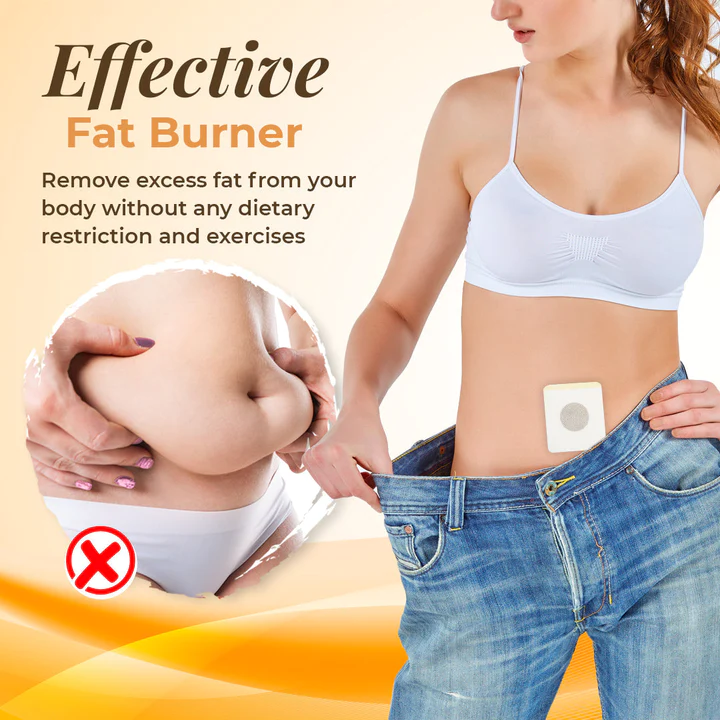 Effective
Fat Burner

Remove excess fat from your body without any dietary restriction and exercises